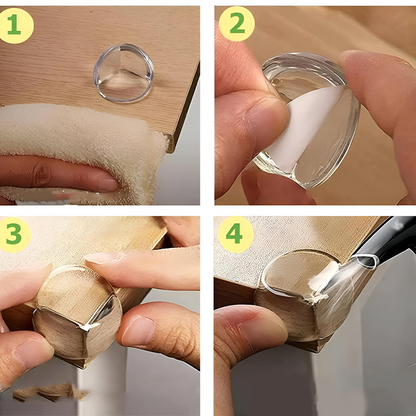 1

2

3

4